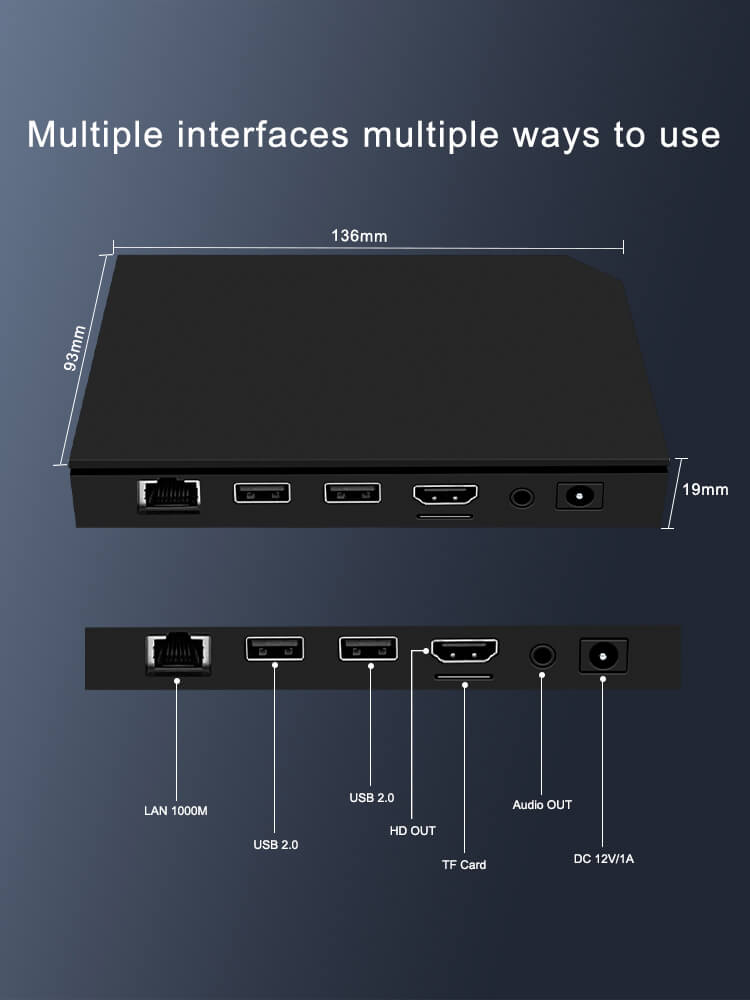 Multiple interfaces multiple ways to use

136mm

93mm

19mm

LAN 1000M

USB 2.0

USB 2.0

HD OUT

TF Card

Audio OUT

DC 12V/1A